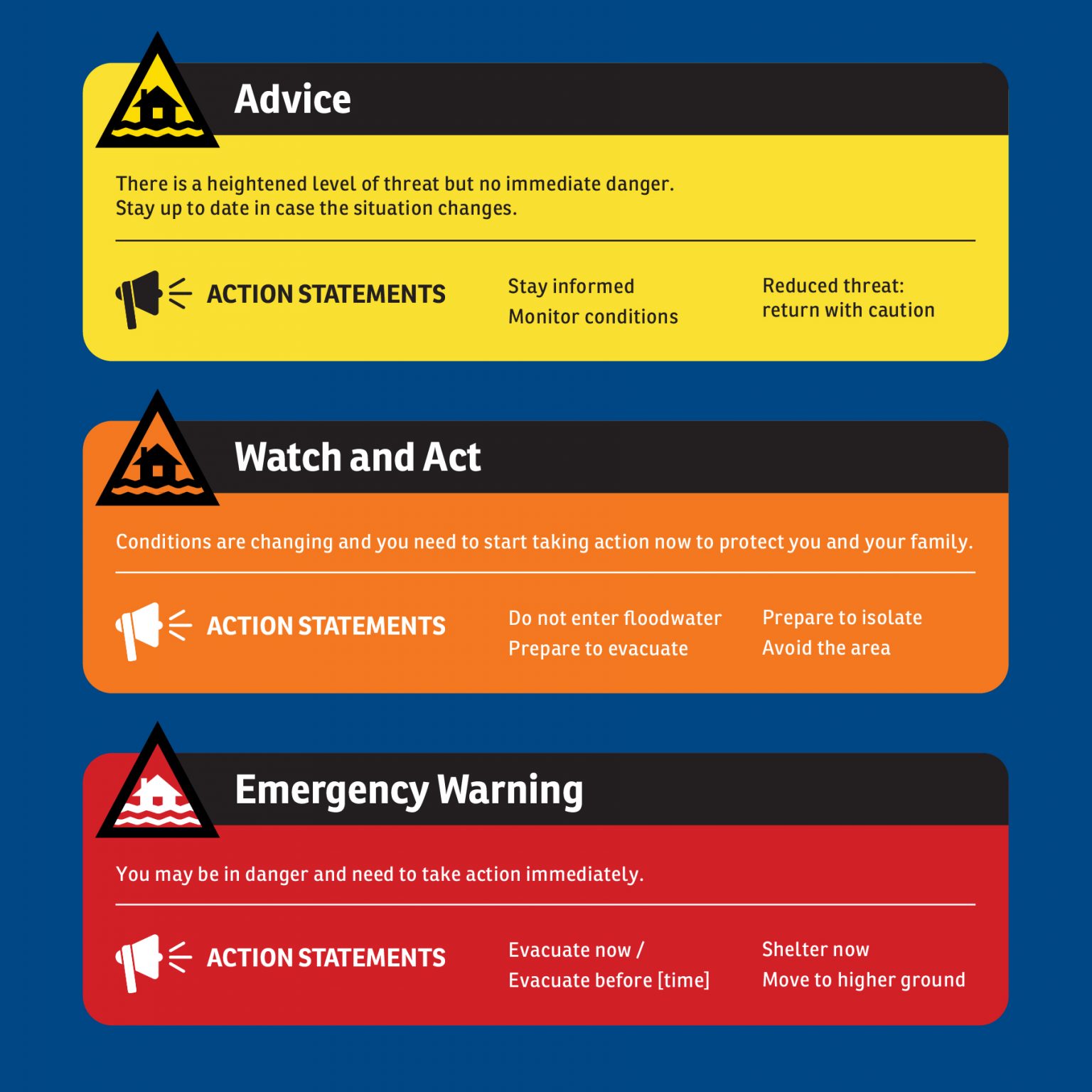 Advice

There is a heightened level of threat but no immediate danger. Stay up to date in case the situation changes.

ACTION STATEMENTS

Stay informed
Monitor conditions

Reduced threat: return with caution

Watch and Act

Conditions are changing and you need to start taking action now to protect you and your family.

ACTION STATEMENTS

Do not enter floodwater
Prepare to evacuate

Prepare to isolate
Avoid the area

Emergency Warning

You may be in danger and need to take action immediately.

ACTION STATEMENTS

Evacuate now / Evacuate before [time]

Shelter now
Move to higher ground